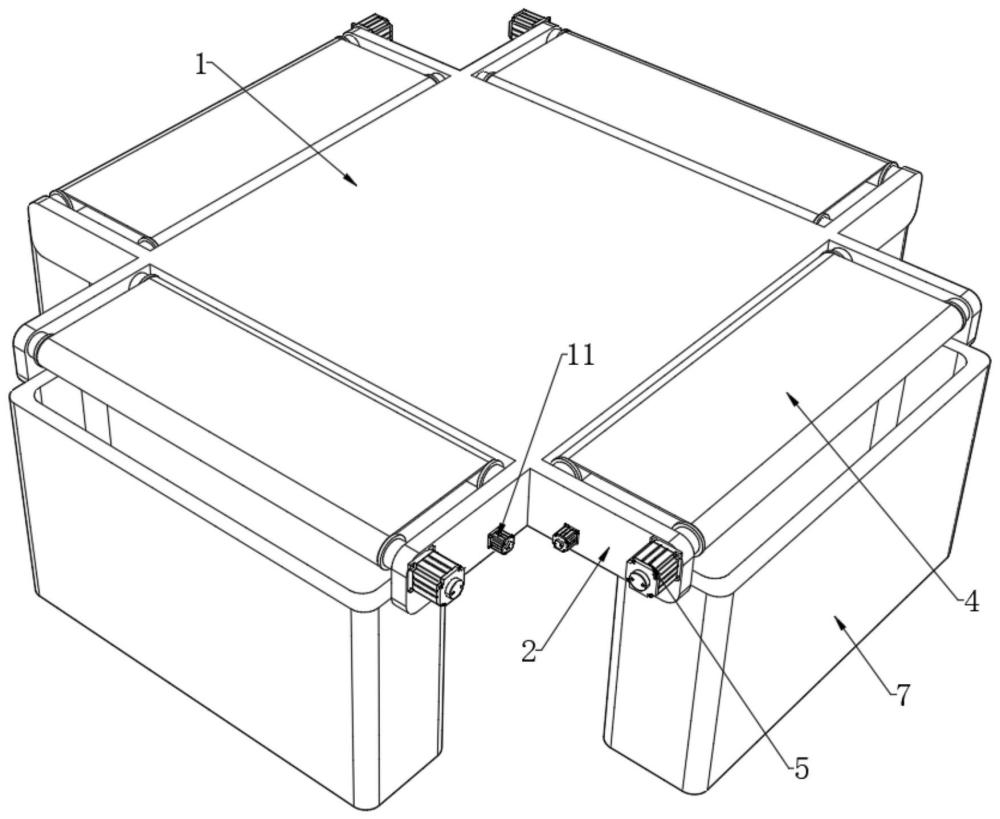 1
11
4
2
7
5